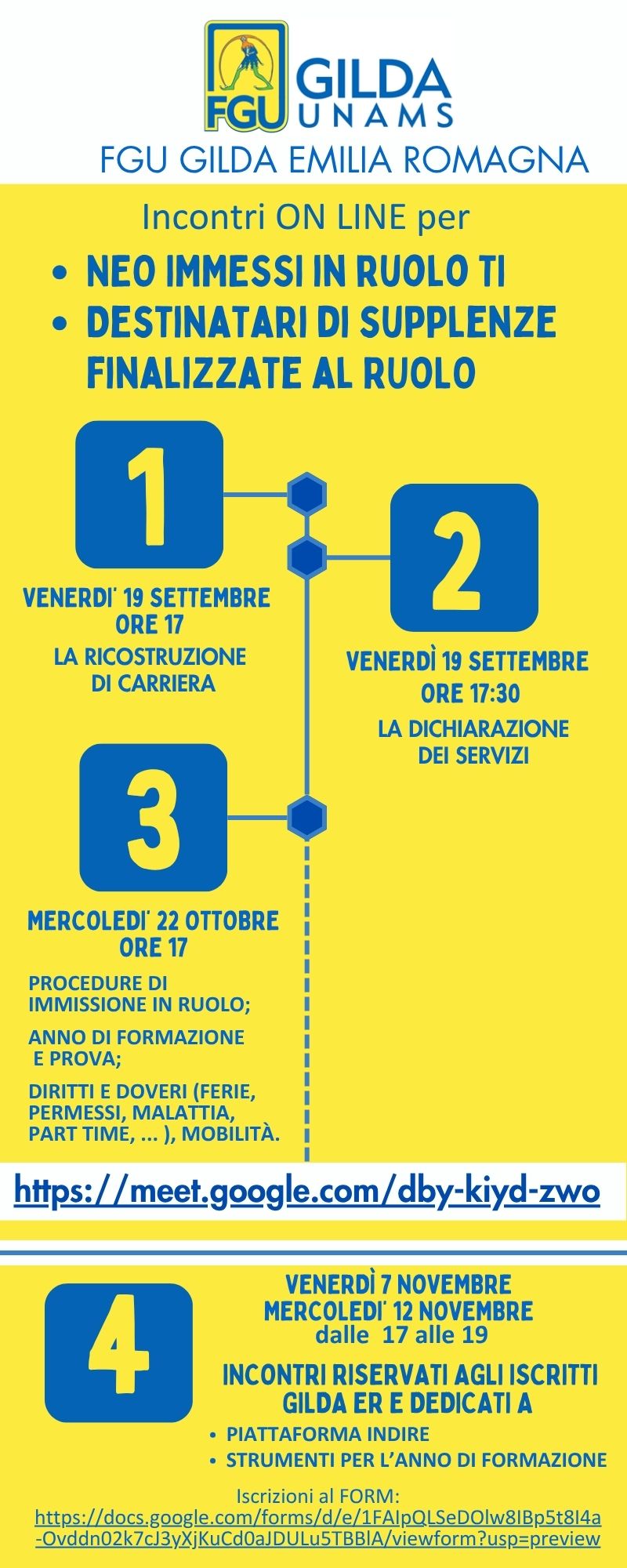 FGU GILDA UNAMS

FGU GILDA EMILIA ROMAGNA

Incontri ON LINE per

- NEO IMMESSI IN RUOLO TI
- DESTINATARI DI SUPPLENZE FINALIZZATE AL RUOLO

1

VENERDI' 19 SETTEMBRE ORE 17

LA RICOSTRUZIONE DI CARRIERA

2

VENERDÌ 19 SETTEMBRE ORE 17:30

LA DICHIARAZIONE DEI SERVIZI

3

MERCOLEDI' 22 OTTOBRE ORE 17

PROCEDURE DI IMMISSIONE IN RUOLO;

ANNO DI FORMAZIONE E PROVA;

DIRITTI E DOVERI (FERIE, PERMESSI, MALATTIA, PART TIME, ... ), MOBILITÀ.

https://meet.google.com/dby-kiyd-zwo

4

VENERDÌ 7 NOVEMBRE
MERCOLEDI' 12 NOVEMBRE
dalle 17 alle 19

INCONTRI RISERVATI AGLI ISCRITTI GILDA ER E DEDICATI A

- PIATTAFORMA INDIRE
- STRUMENTI PER L'ANNO DI FORMAZIONE

Iscrizioni al FORM:
https://docs.google.com/forms/d/e/1FAIpQLSeDOlw8IBp5t8I4a-Ovddn02k7cJ3yXjKuCd0aJDULu5TBBlA/viewform?usp=preview