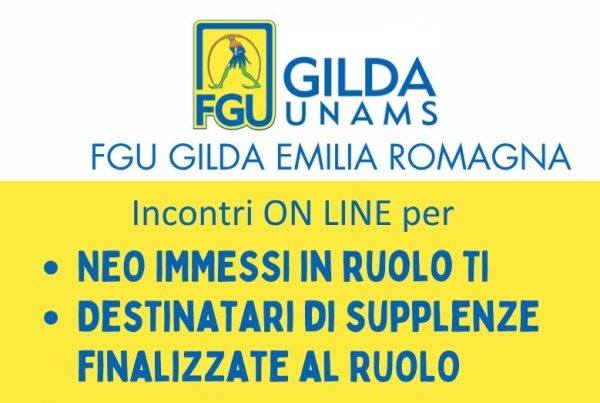 FGU GILDA UNAMS

FGU GILDA EMILIA ROMAGNA

Incontri ON LINE per

• NEO IMMESSI IN RUOLO TI
• DESTINATARI DI SUPPLENZE FINALIZZATE AL RUOLO